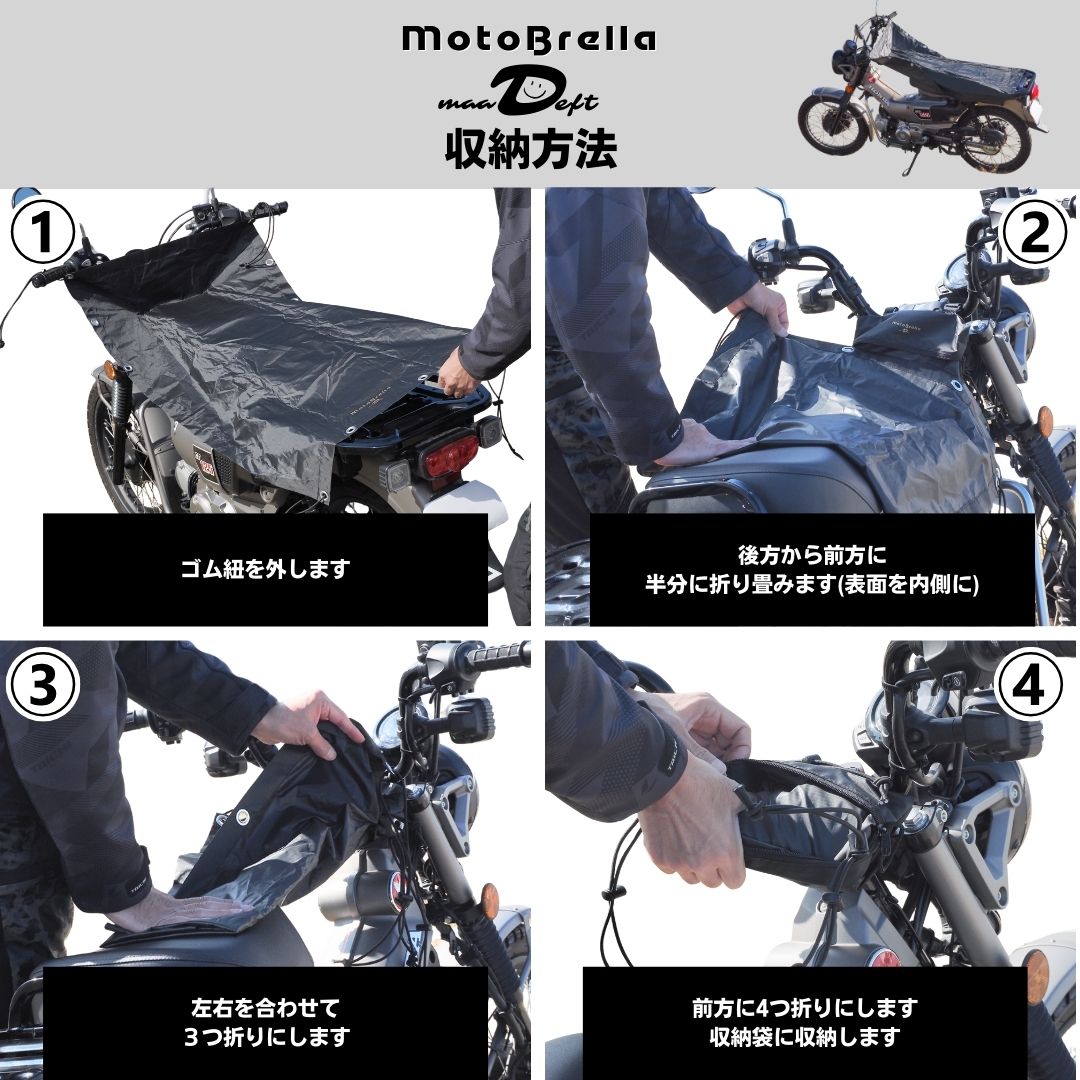 MotoBrella
maaDeft
収納方法

①
ゴム紐を外します

②
後方から前方に
半分に折り畳みます(表面を内側に)

③
左右を合わせて
3つ折りにします

④
前方に4つ折りにします
収納袋に収納します